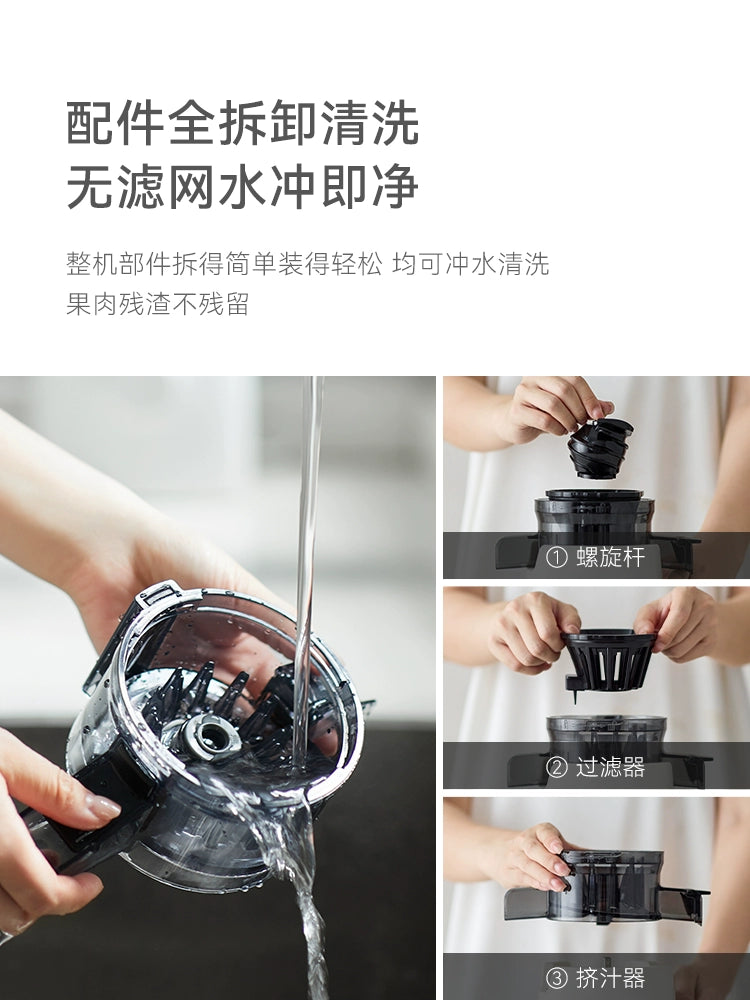 配件全拆卸清洗
无滤网水冲即净

整机部件拆得简单装得轻松 均可冲水清洗
果肉残渣不残留

① 螺旋杆

② 过滤器

③ 挤汁器