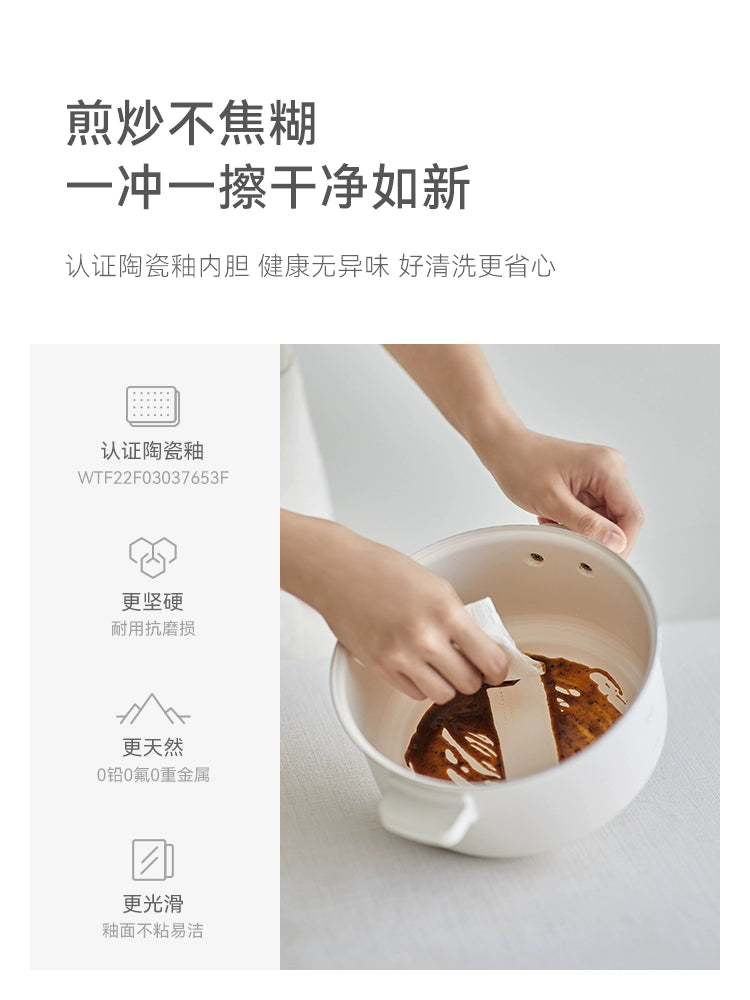 煎炒不焦糊
一冲一擦干净如新

认证陶瓷釉内胆 健康无异味 好清洗更省心

认证陶瓷釉
WTF22F03037653F

更坚硬
耐用抗磨损

更天然
0铅0氟0重金属

更光滑
釉面不粘易洁