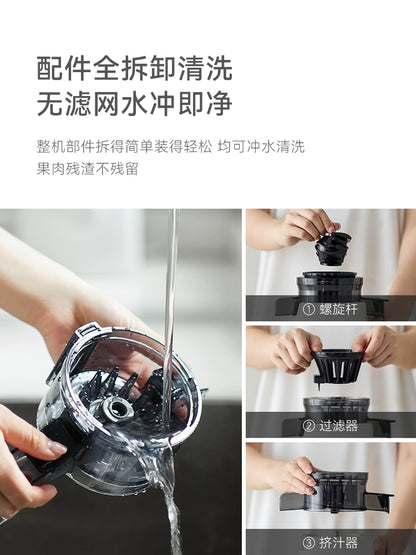 配件全拆卸清洗
无滤网水冲即净

整机部件拆得简单装得轻松 均可冲水清洗
果肉残渣不残留

① 螺旋杆

② 过滤器

③ 挤汁器